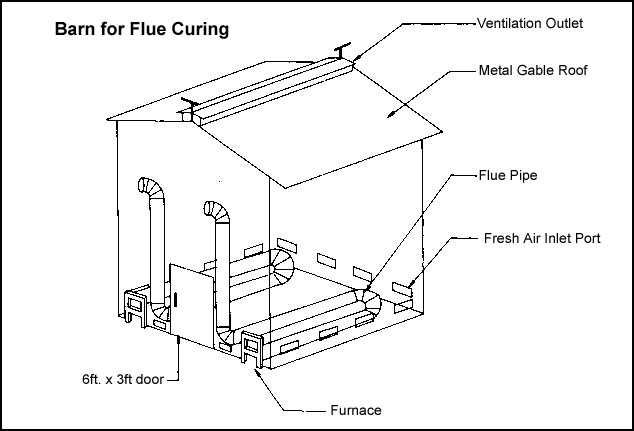 Barn for Flue Curing

Ventilation Outlet

Metal Gable Roof

Flue Pipe

Fresh Air Inlet Port

6ft. x 3ft door

Furnace